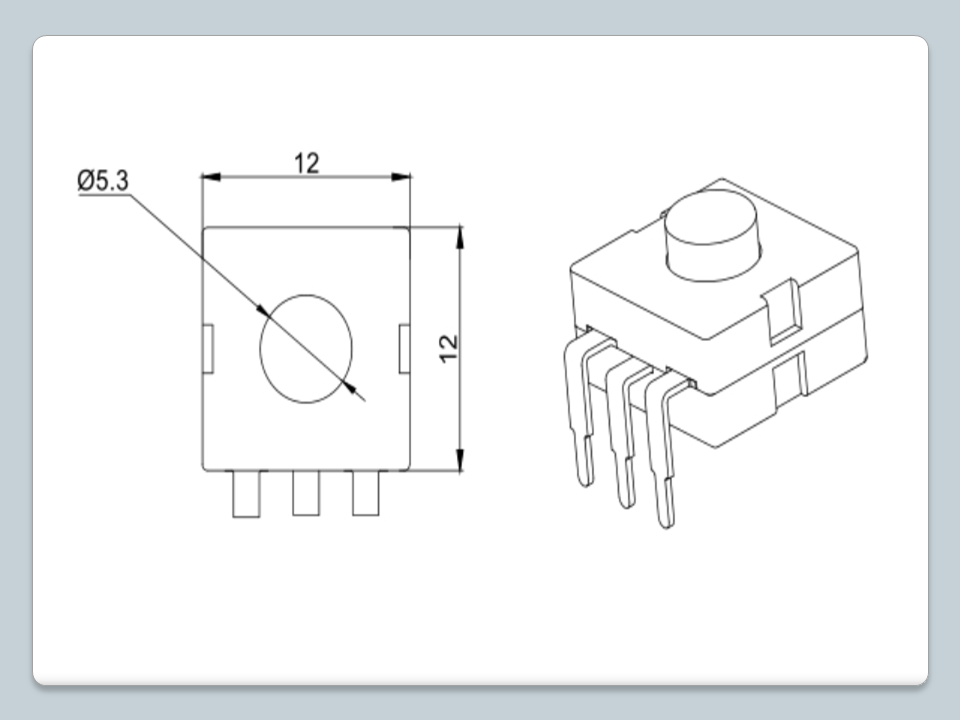 Ø5.3
12
12