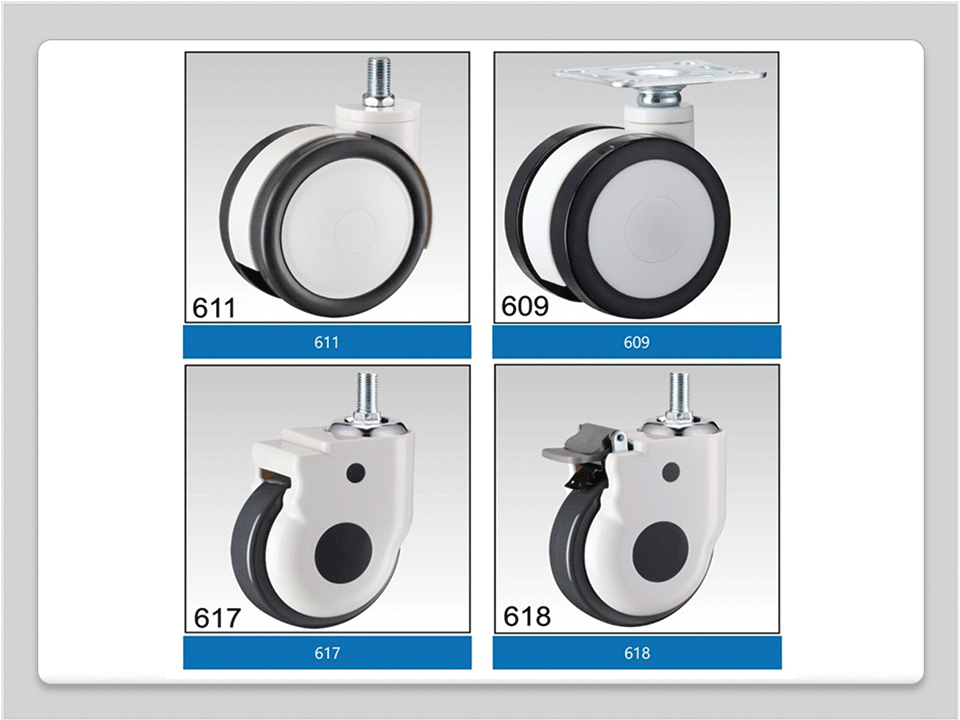 611

611

609

609

617

617

618

618