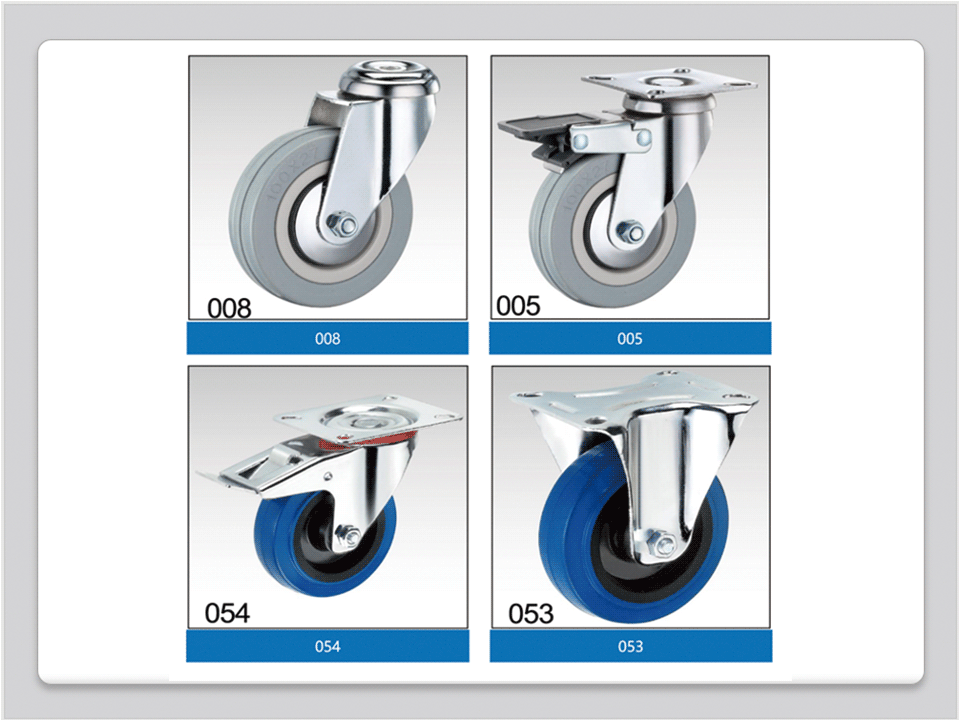 008

008

005

005

054

054

053

053