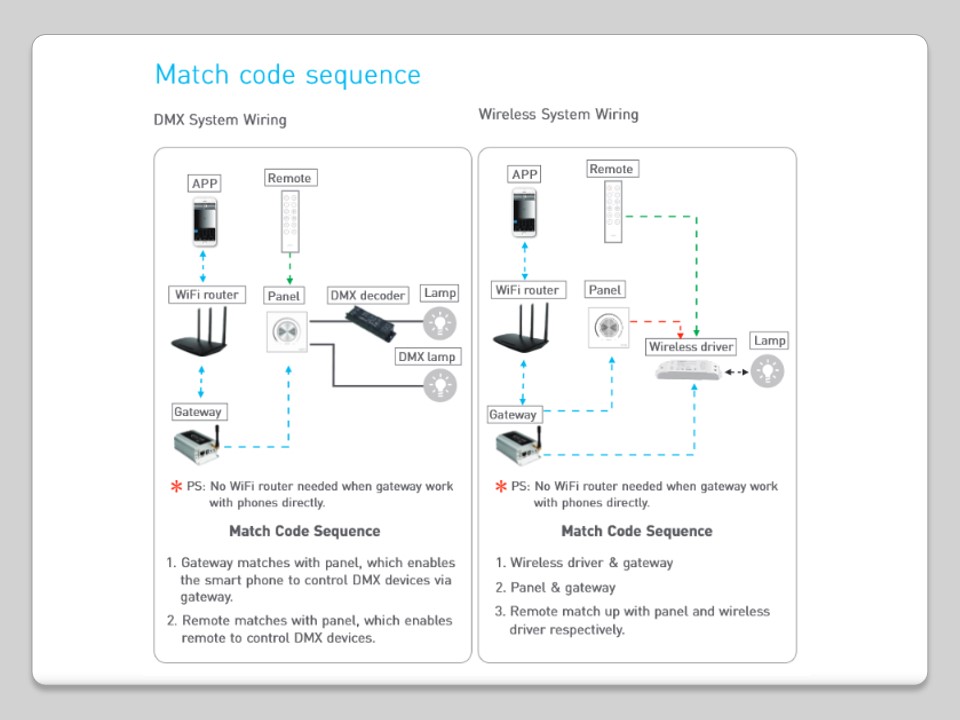 Match code sequence

DMX System Wiring

APP

Remote

WiFi router

Panel

DMX decoder

Lamp

DMX lamp

Gateway

* PS: No WiFi router needed when gateway work with phones directly.

Match Code Sequence

1. Gateway matches with panel, which enables the smart phone to control DMX devices via gateway.

2. Remote matches with panel, which enables remote to control DMX devices.

Wireless System Wiring

APP

Remote

WiFi router

Panel

Wireless driver

Lamp

Gateway

* PS: No WiFi router needed when gateway work with phones directly.

Match Code Sequence

1. Wireless driver & gateway

2. Panel & gateway

3. Remote match up with panel and wireless driver respectively.