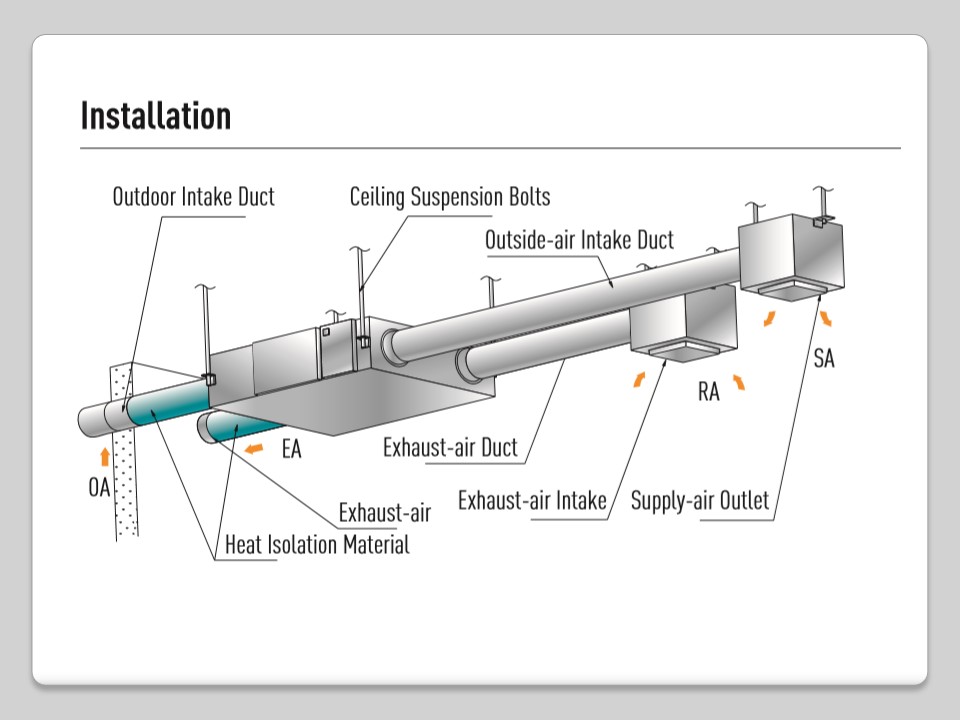 Installation

Outdoor Intake Duct

Ceiling Suspension Bolts

Outside-air Intake Duct

SA

RA

EA

OA

Exhaust-air Duct

Exhaust-air Intake

Supply-air Outlet

Exhaust-air

Heat Isolation Material